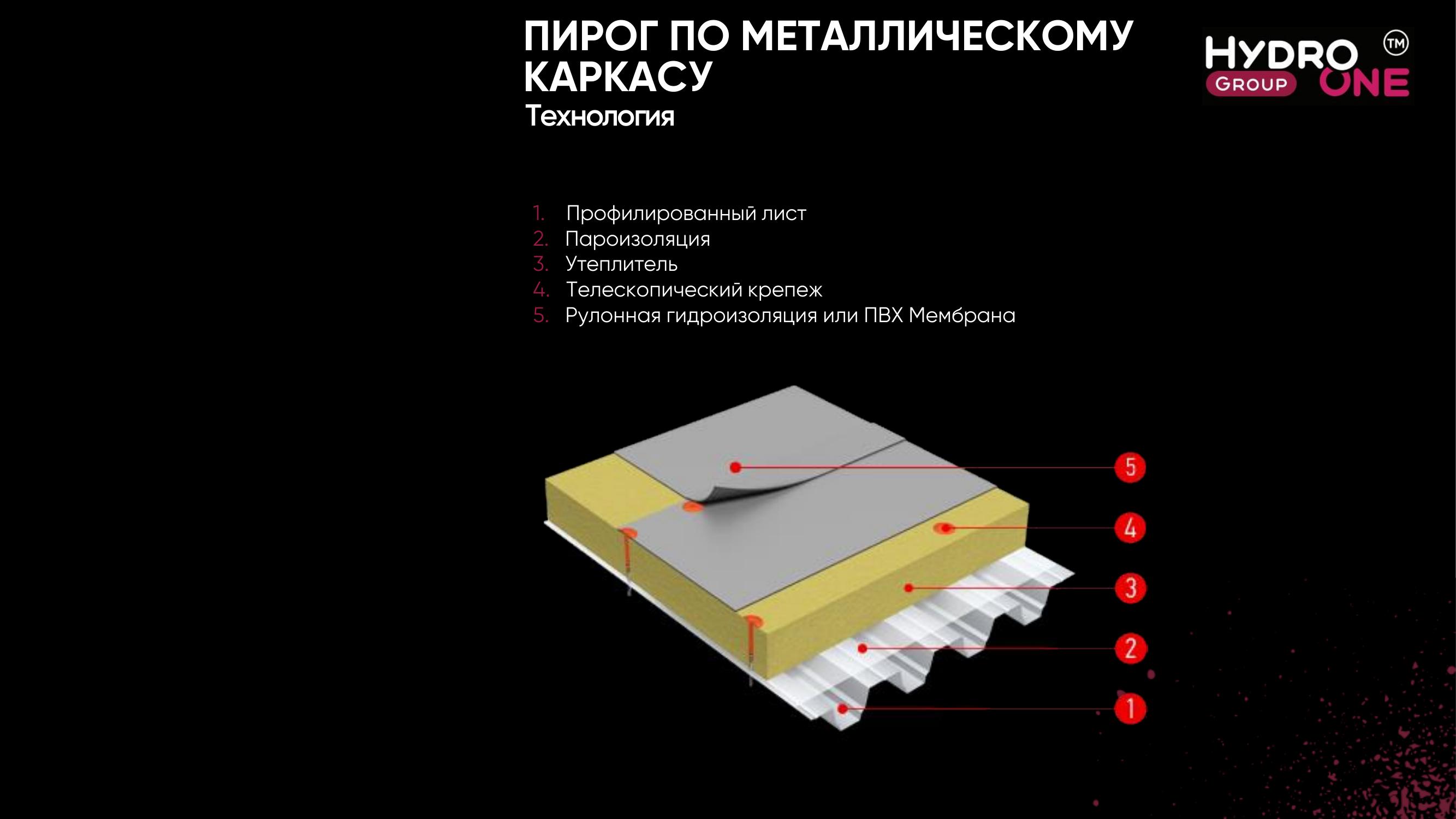 ПИРОГ ПО МЕТАЛЛИЧЕСКОМУ КАРКАСУ
Технология

HYDRO GROUP ONE ™

1. Профилированный лист
2. Пароизоляция
3. Утеплитель
4. Телескопический крепеж
5. Рулонная гидроизоляция или ПВХ Мембрана

5
4
3
2
1